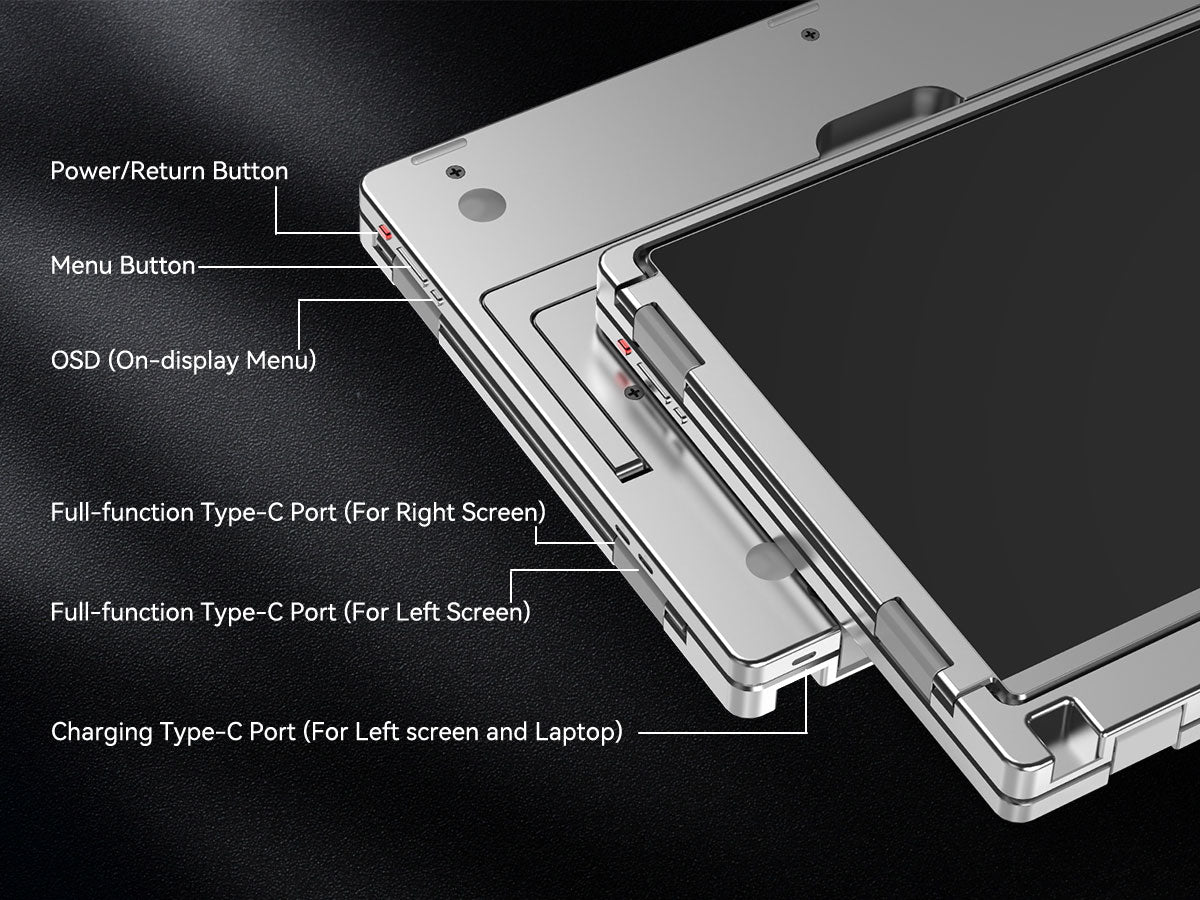 Power/Return Button

Menu Button

OSD (On-display Menu)

Full-function Type-C Port (For Right Screen)

Full-function Type-C Port (For Left Screen)

Charging Type-C Port (For Left screen and Laptop)