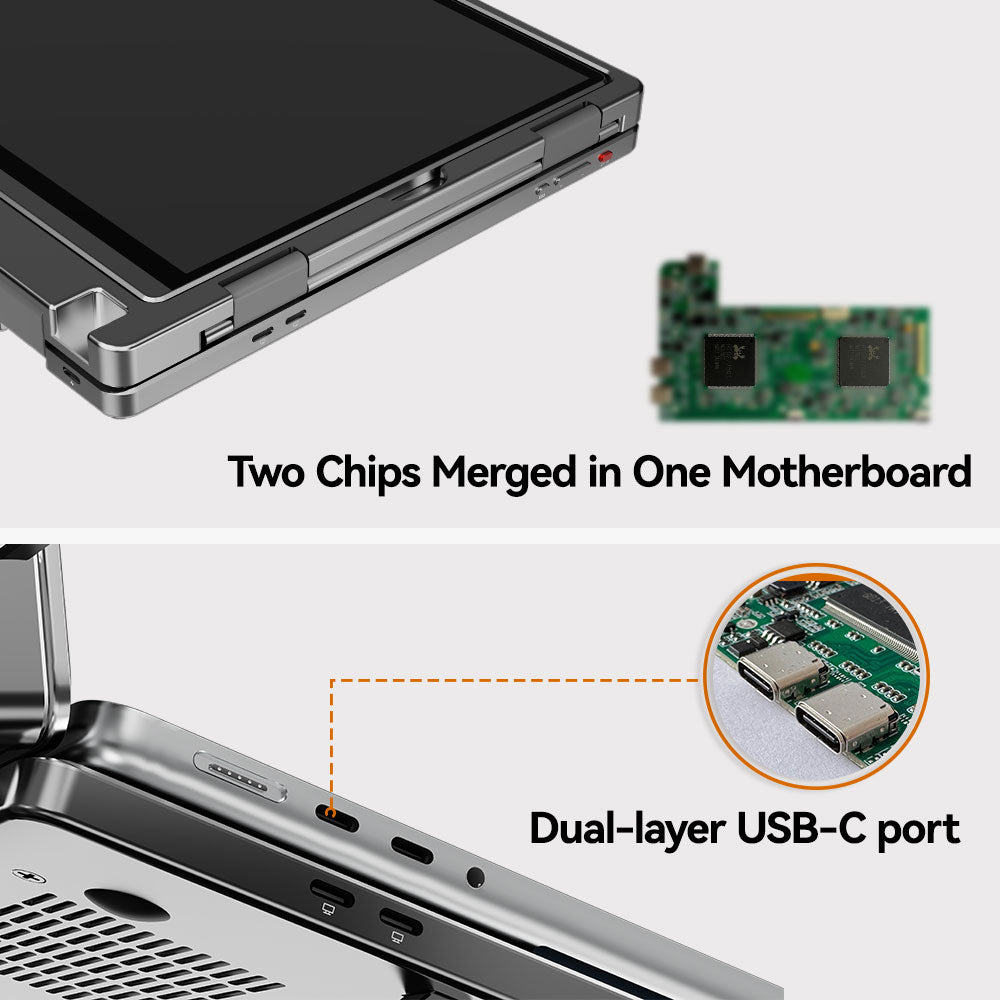 Two Chips Merged in One Motherboard

Dual-layer USB-C port